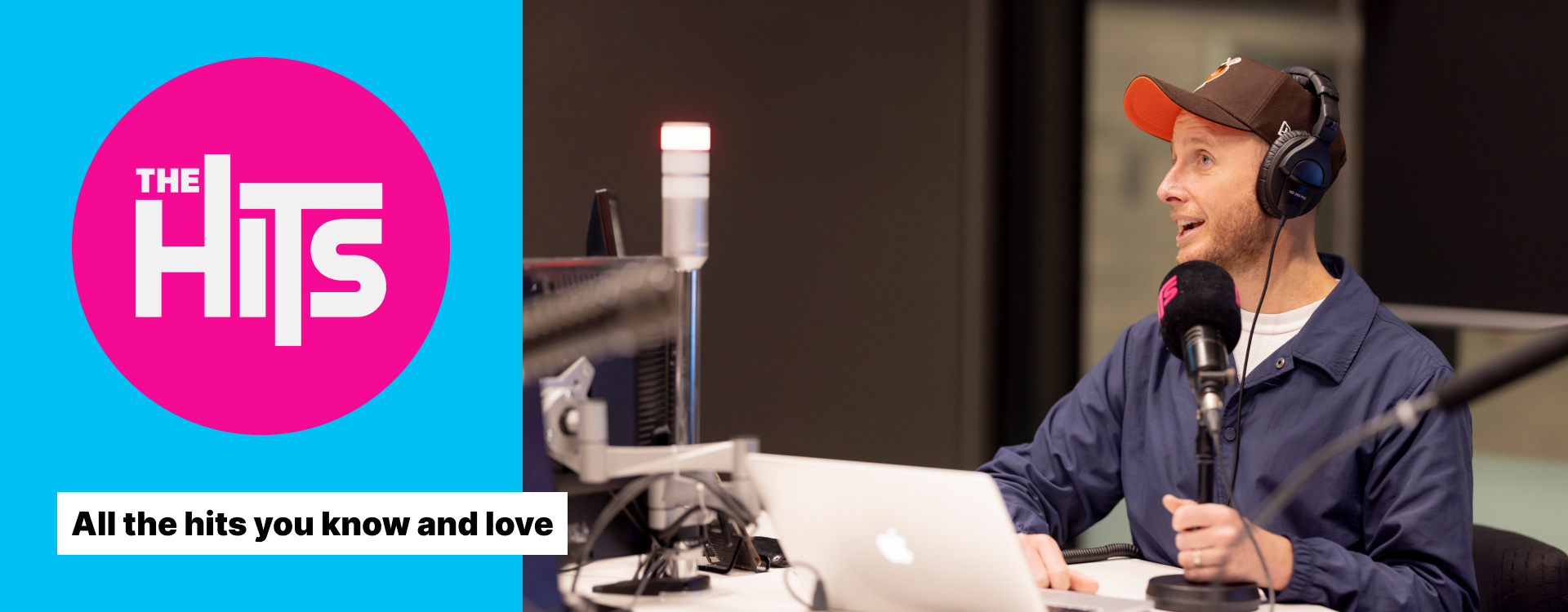 THE HITS

All the hits you know and love