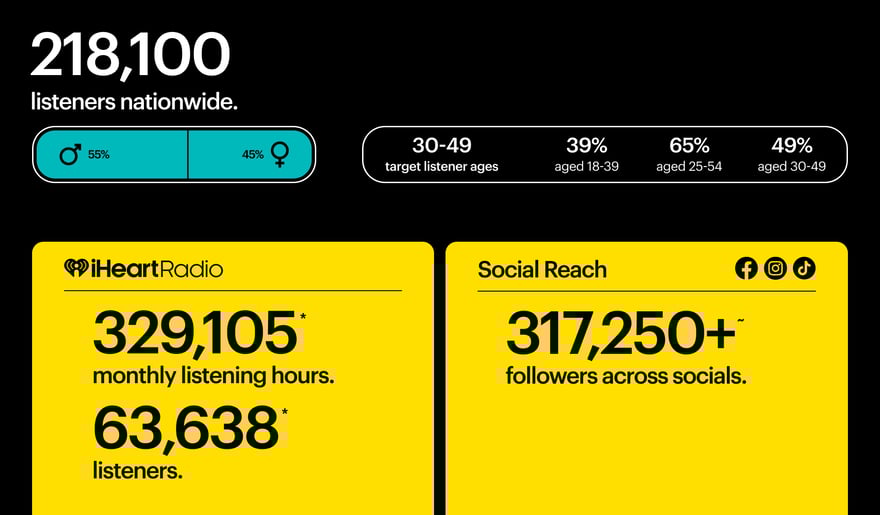 218,100
listeners nationwide.

♂ 55%

45% ♀

30-49
target listener ages

39%
aged 18-39

65%
aged 25-54

49%
aged 30-49

iHeartRadio

329,105*
monthly listening hours.

63,638*
listeners.

Social Reach

317,250+~
followers across socials.