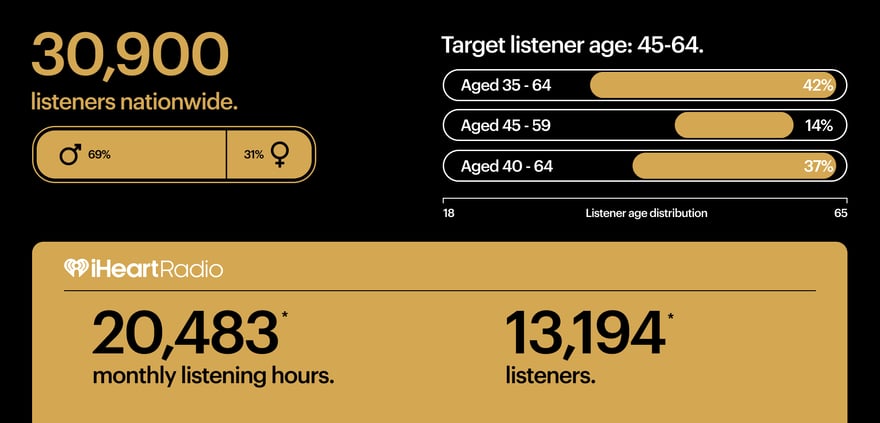 30,900
listeners nationwide.

♂ 69%
31% ♀

Target listener age: 45-64.

Aged 35 - 64 42%
Aged 45 - 59 14%
Aged 40 - 64 37%

18
Listener age distribution
65

iHeartRadio

20,483*
monthly listening hours.

13,194*
listeners.